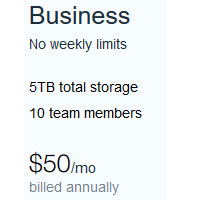 Business
No weekly limits

5TB total storage

10 team members

\$50/mo
billed annually